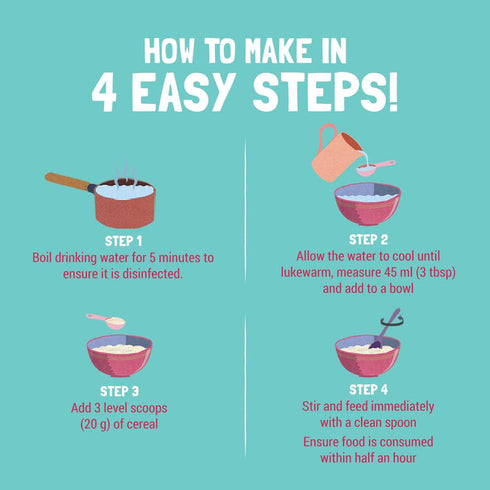 HOW TO MAKE IN
4 EASY STEPS!

STEP 1
Boil drinking water for 5 minutes to ensure it is disinfected.

STEP 2
Allow the water to cool until lukewarm, measure 45 ml (3 tbsp) and add to a bowl

STEP 3
Add 3 level scoops (20 g) of cereal

STEP 4
Stir and feed immediately with a clean spoon

Ensure food is consumed within half an hour